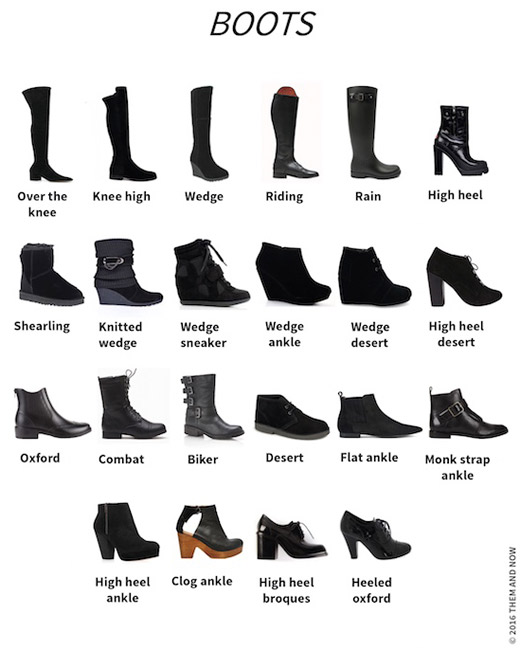 BOOTS

Over the knee

Knee high

Wedge

Riding

Rain

High heel

Shearling

Knitted wedge

Wedge sneaker

Wedge ankle

Wedge desert

High heel desert

Oxford

Combat

Biker

Desert

Flat ankle

Monk strap ankle

High heel ankle

Clog ankle

High heel broques

Heeled oxford

© 2016 THEM AND NOW